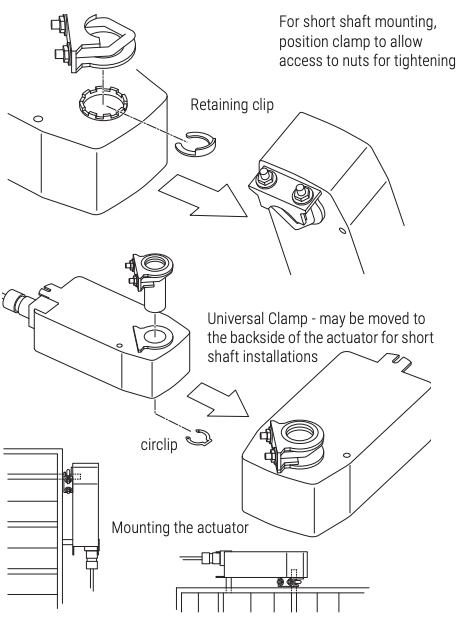 For short shaft mounting, position clamp to allow access to nuts for tightening

Retaining clip

Universal Clamp - may be moved to the backside of the actuator for short shaft installations

circlip

Mounting the actuator