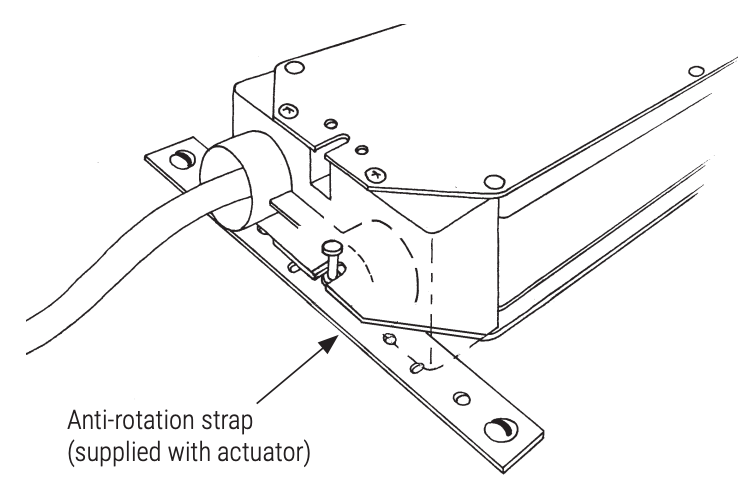 Anti-rotation strap
(supplied with actuator)